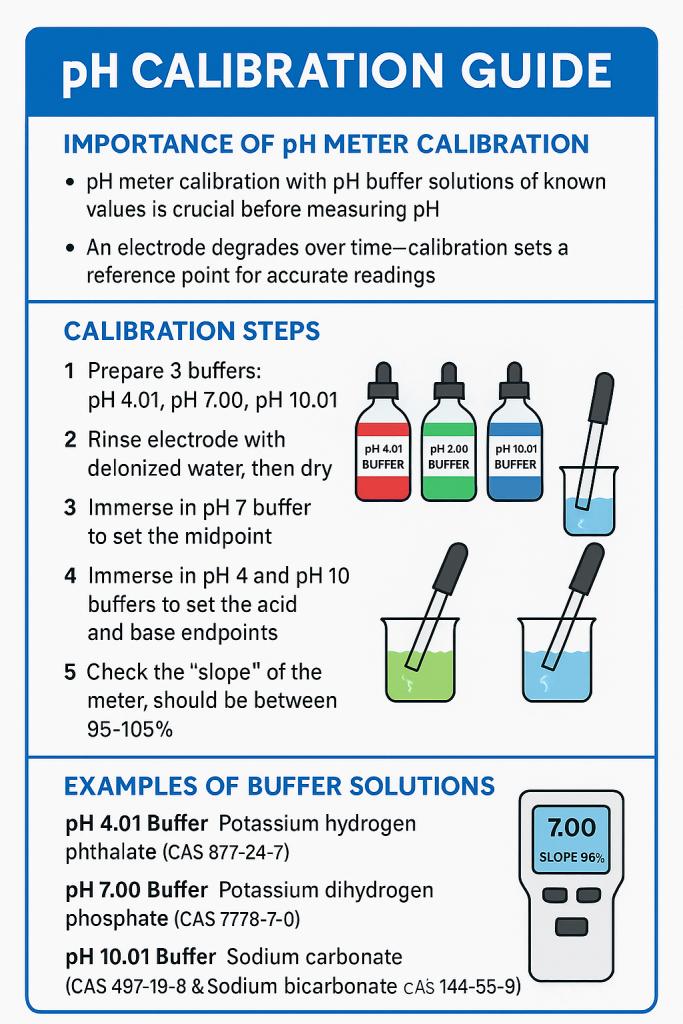 pH CALIBRATION GUIDE

IMPORTANCE OF pH METER CALIBRATION

• pH meter calibration with pH buffer solutions of known values is crucial before measuring pH

• An electrode degrades over time—calibration sets a reference point for accurate readings

CALIBRATION STEPS

1 Prepare 3 buffers: pH 4.01, pH 7.00, pH 10.01

2 Rinse electrode with delonized water, then dry

3 Immerse in pH 7 buffer to set the midpoint

4 Immerse in pH 4 and pH 10 buffers to set the acid and base endpoints

5 Check the "slope" of the meter, should be between 95-105%

pH 4.01 BUFFER

pH 2.00 BUFFER

pH 10.01 BUFFER

EXAMPLES OF BUFFER SOLUTIONS

pH 4.01 Buffer Potassium hydrogen phthalate (CAS 877-24-7)

pH 7.00 Buffer Potassium dihydrogen phosphate (CAS 7778-7-0)

pH 10.01 Buffer Sodium carbonate (CAS 497-19-8 & Sodium bicarbonate CAS 144-55-9)

7.00

SLOPE 96%